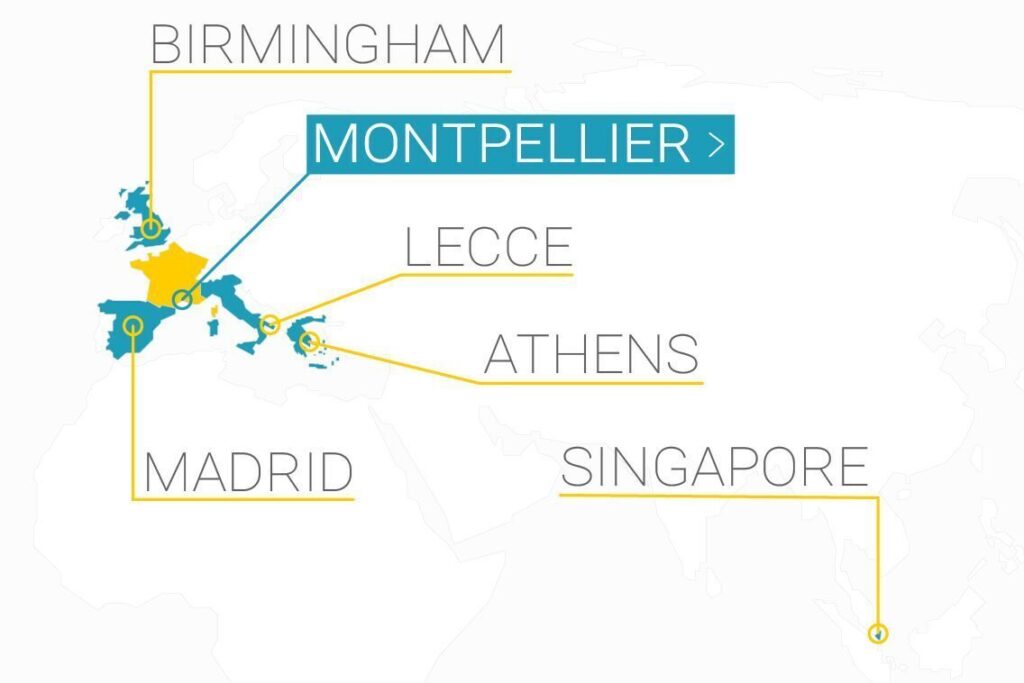 BIRMINGHAM

MONTPELLIER >

LECCE

ATHENS

MADRID

SINGAPORE